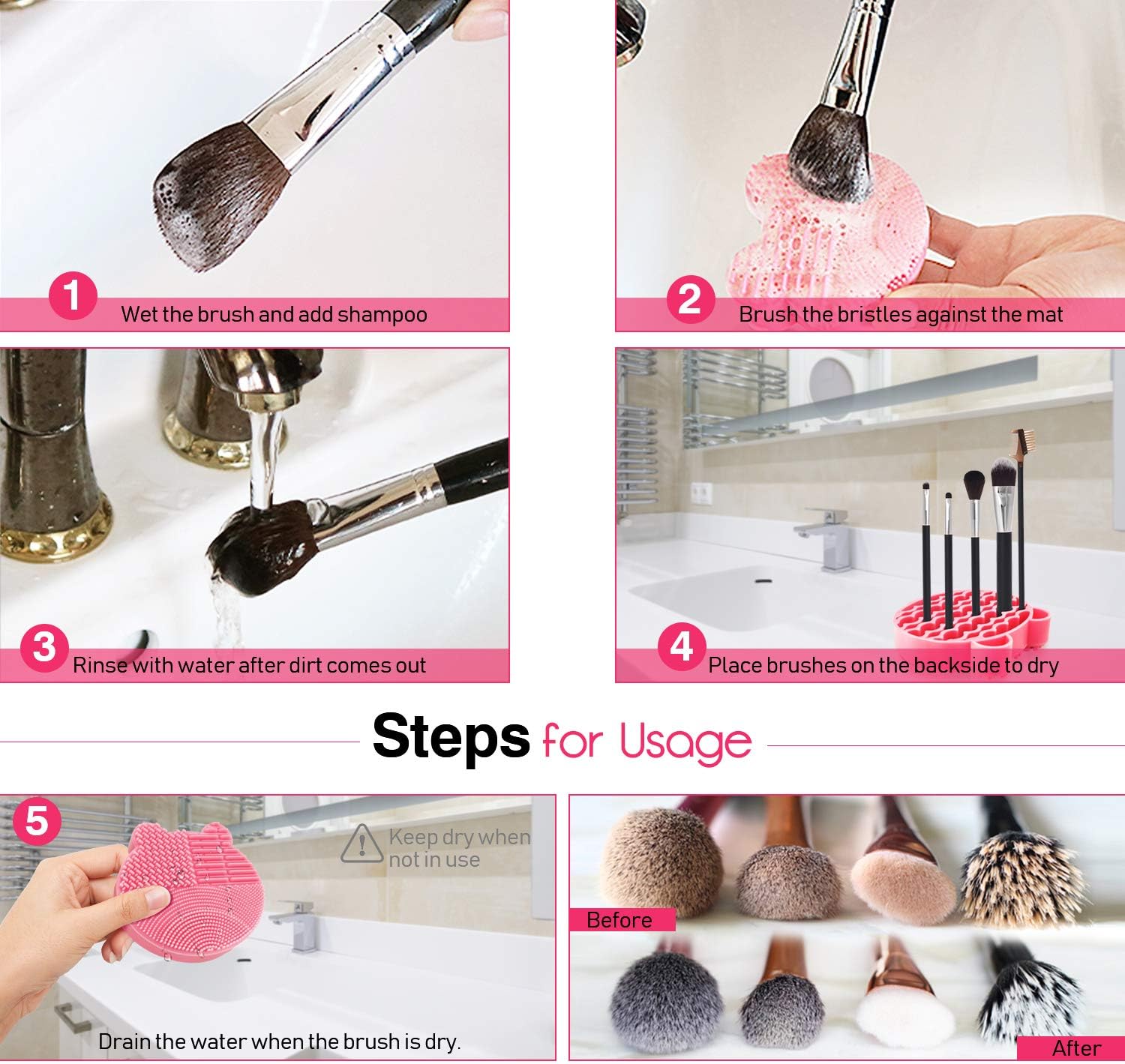 1 Wet the brush and add shampoo

2 Brush the bristles against the mat

3 Rinse with water after dirt comes out

4 Place brushes on the backside to dry

Steps for Usage

5

Keep dry when not in use

Drain the water when the brush is dry.

Before

After