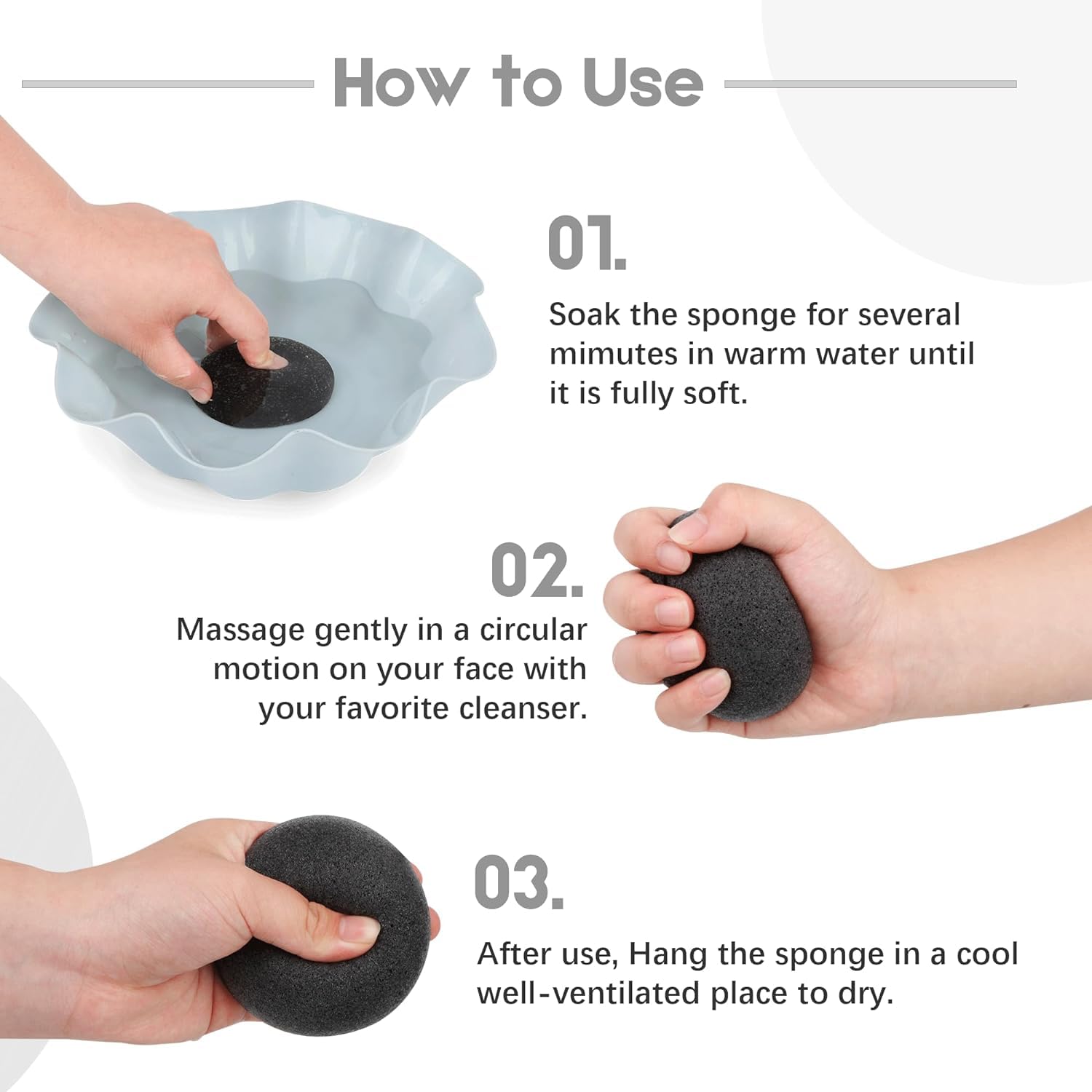 How to Use

01.

Soak the sponge for several mimutes in warm water until it is fully soft.

02.

Massage gently in a circular motion on your face with your favorite cleanser.

03.

After use, Hang the sponge in a cool well-ventilated place to dry.